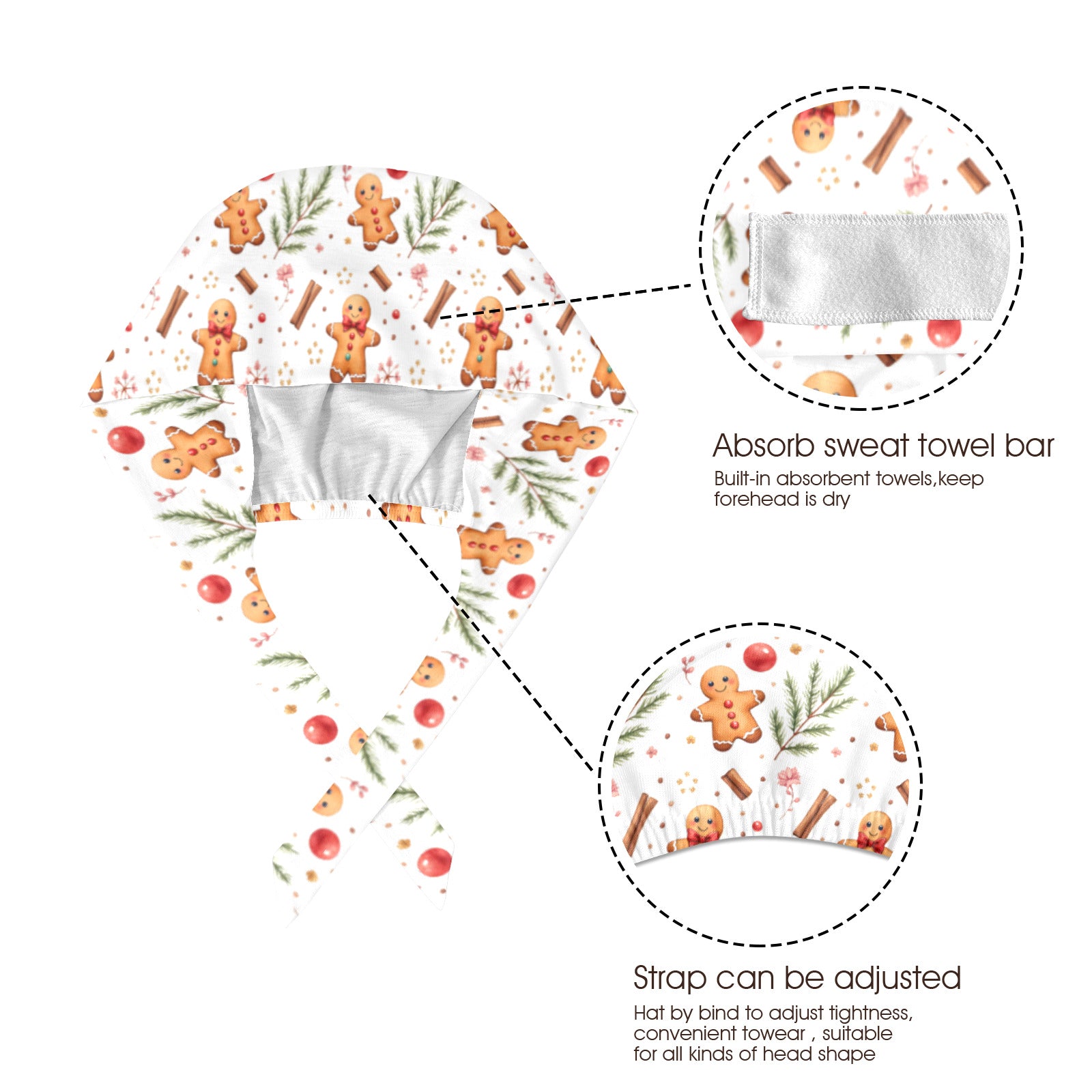 Absorb sweat towel bar

Built-in absorbent towels,keep forehead is dry

Strap can be adjusted

Hat by bind to adjust tightness, convenient towear , suitable for all kinds of head shape