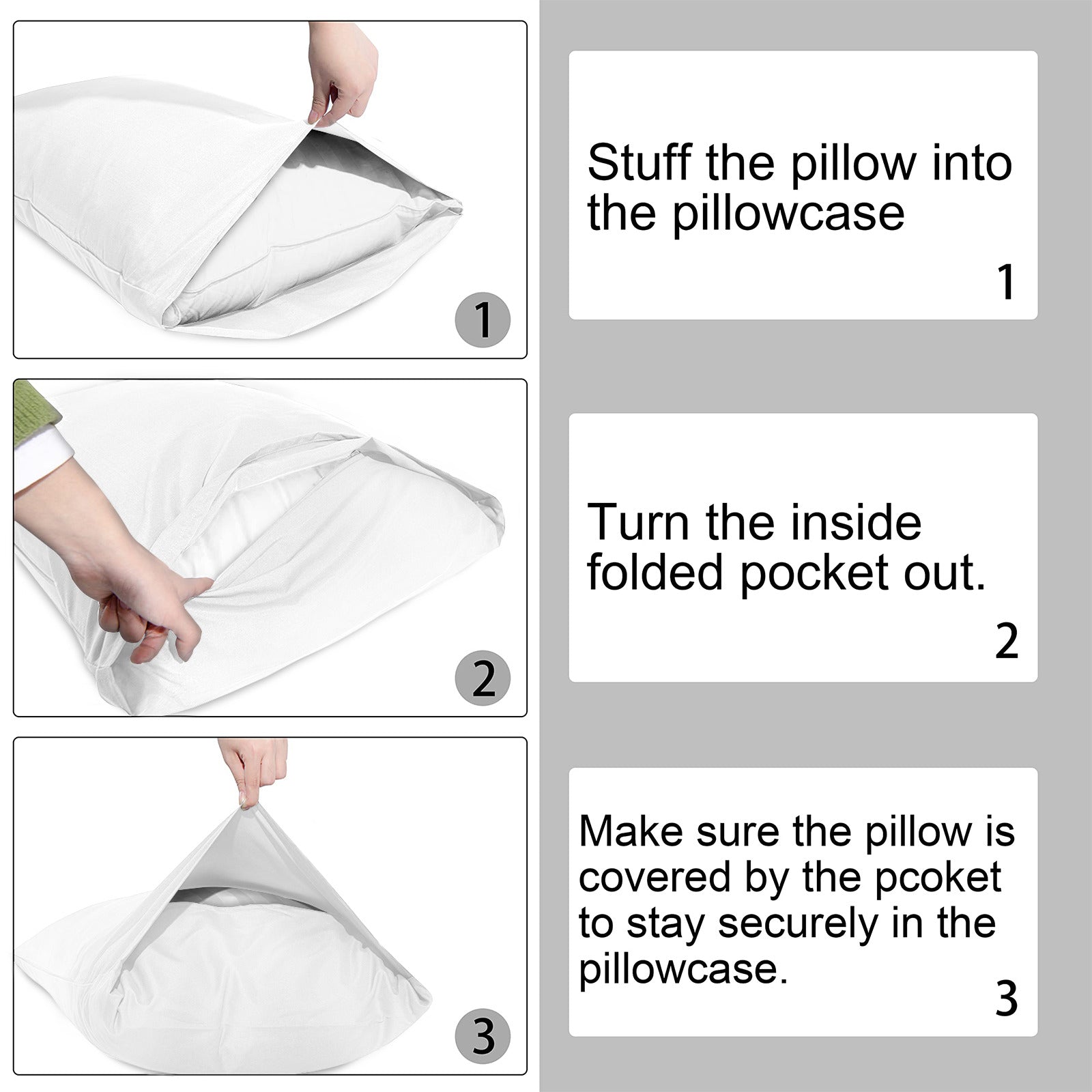 1

2

3

Stuff the pillow into the pillowcase

1

Turn the inside folded pocket out.

2

Make sure the pillow is covered by the pcoket to stay securely in the pillowcase.

3